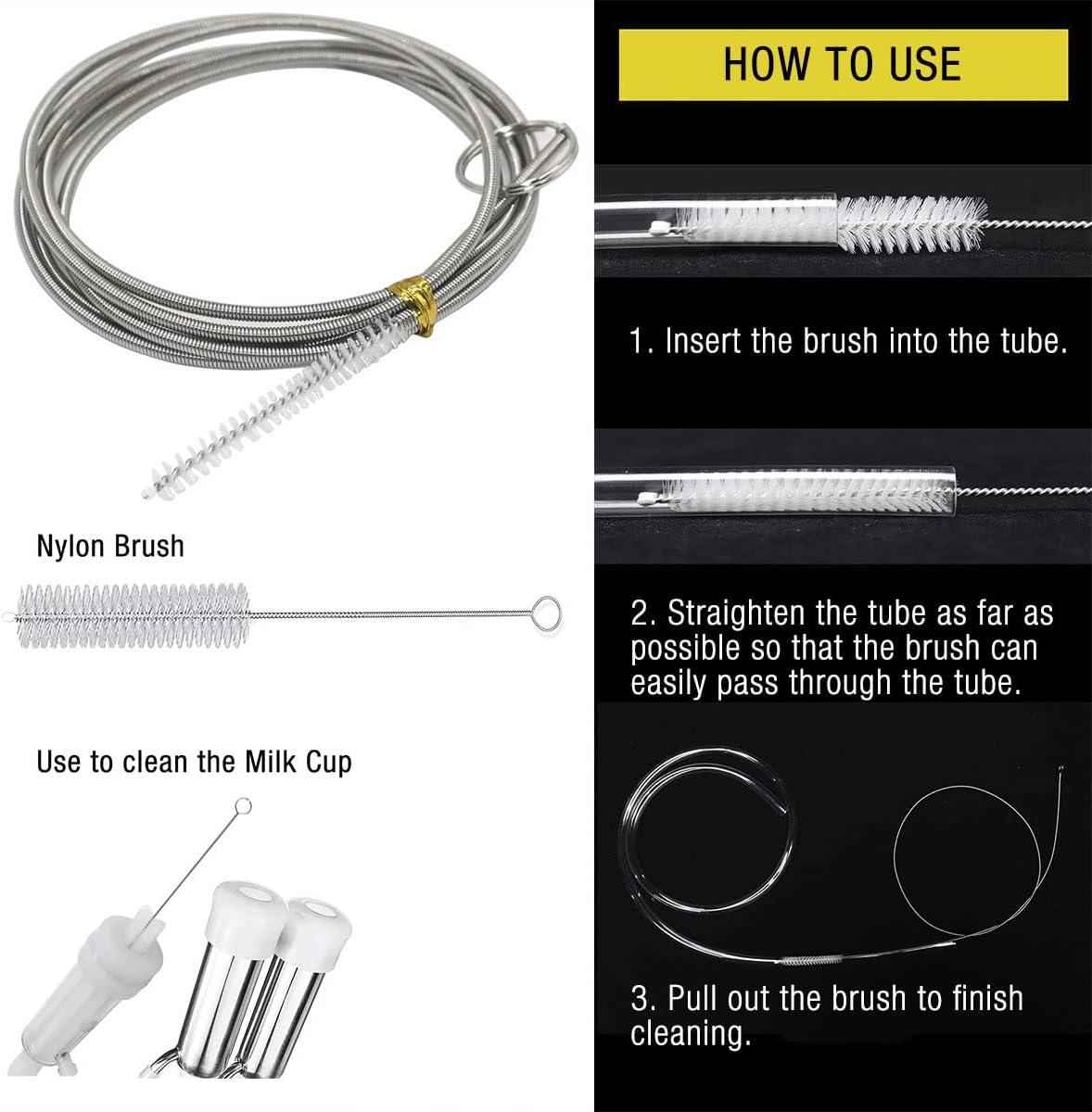 Nylon Brush

Use to clean the Milk Cup

HOW TO USE

1. Insert the brush into the tube.

2. Straighten the tube as far as possible so that the brush can easily pass through the tube.

3. Pull out the brush to finish cleaning.