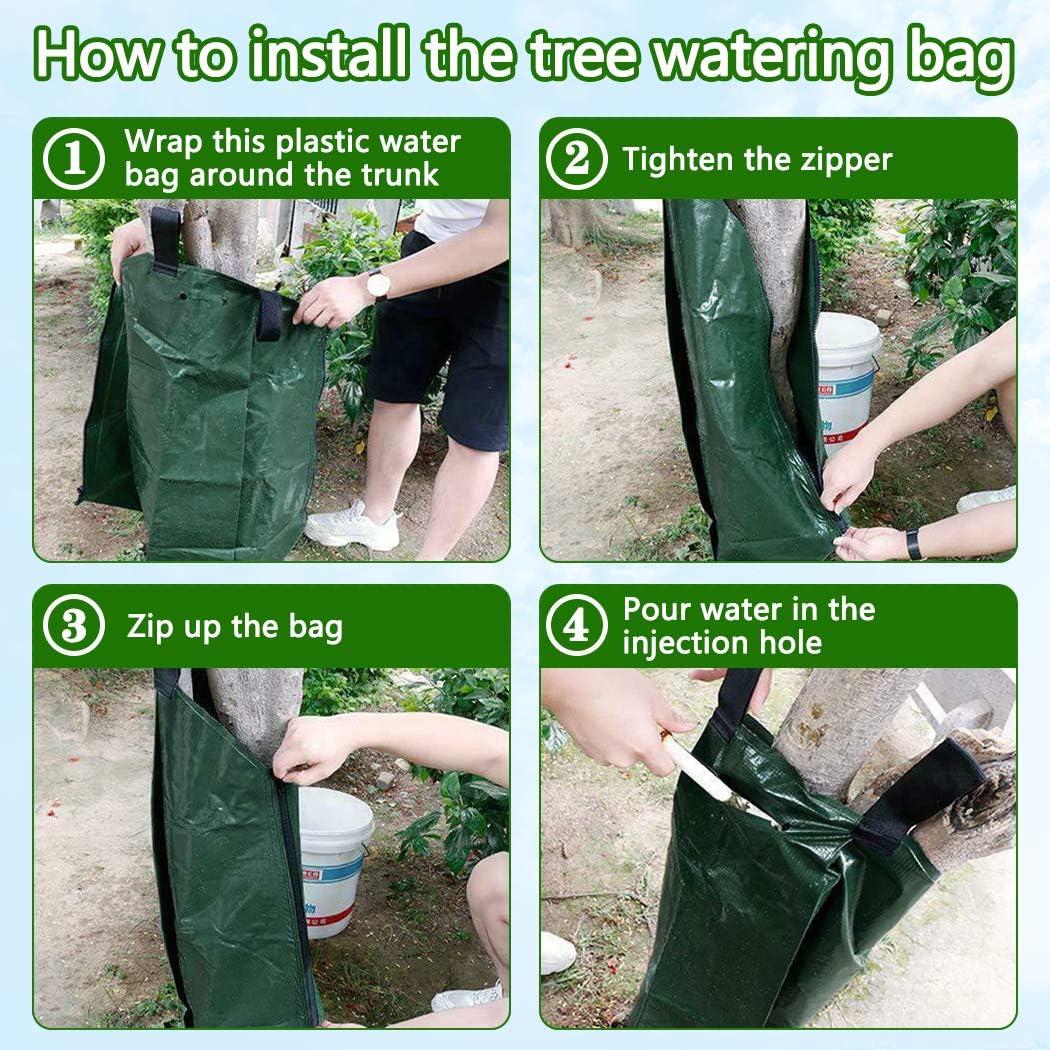 How to install the tree watering bag

① Wrap this plastic water bag around the trunk

② Tighten the zipper

③ Zip up the bag

④ Pour water in the injection hole