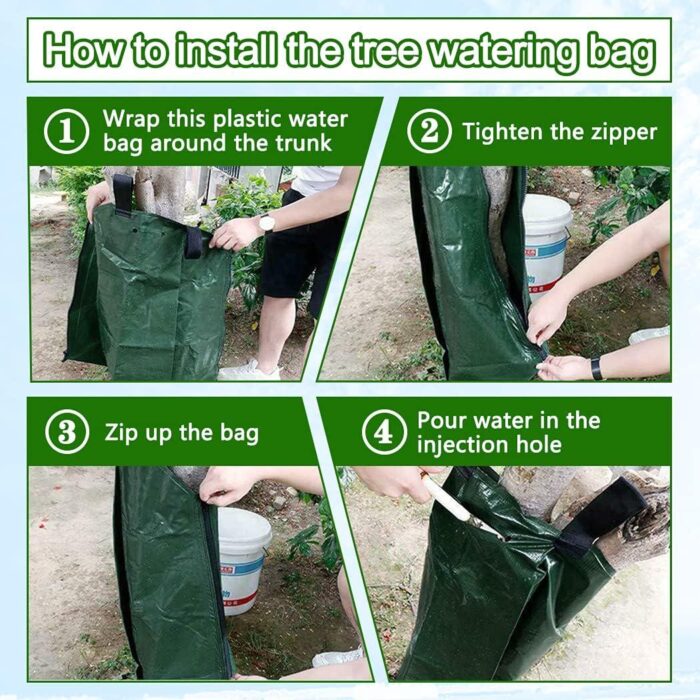 How to install the tree watering bag

① Wrap this plastic water bag around the trunk

② Tighten the zipper

③ Zip up the bag

④ Pour water in the injection hole