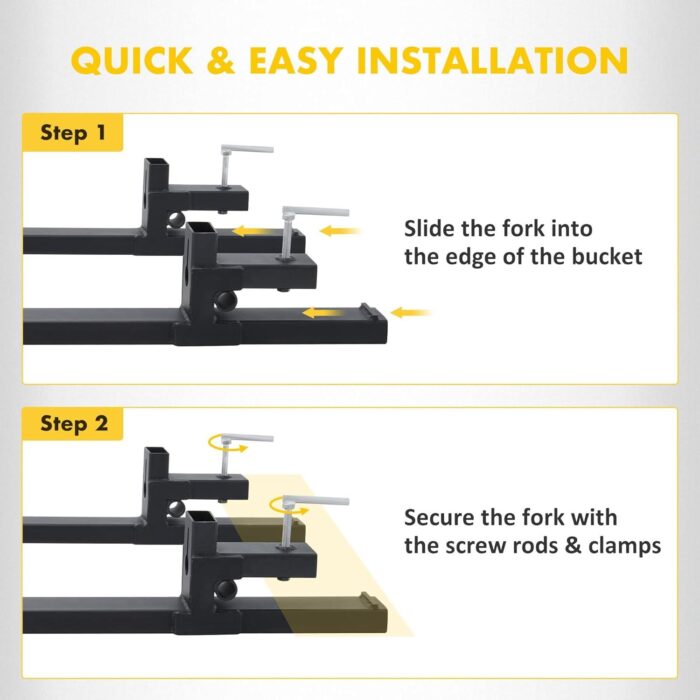 QUICK & EASY INSTALLATION

Step 1

Slide the fork into the edge of the bucket

Step 2

Secure the fork with the screw rods & clamps