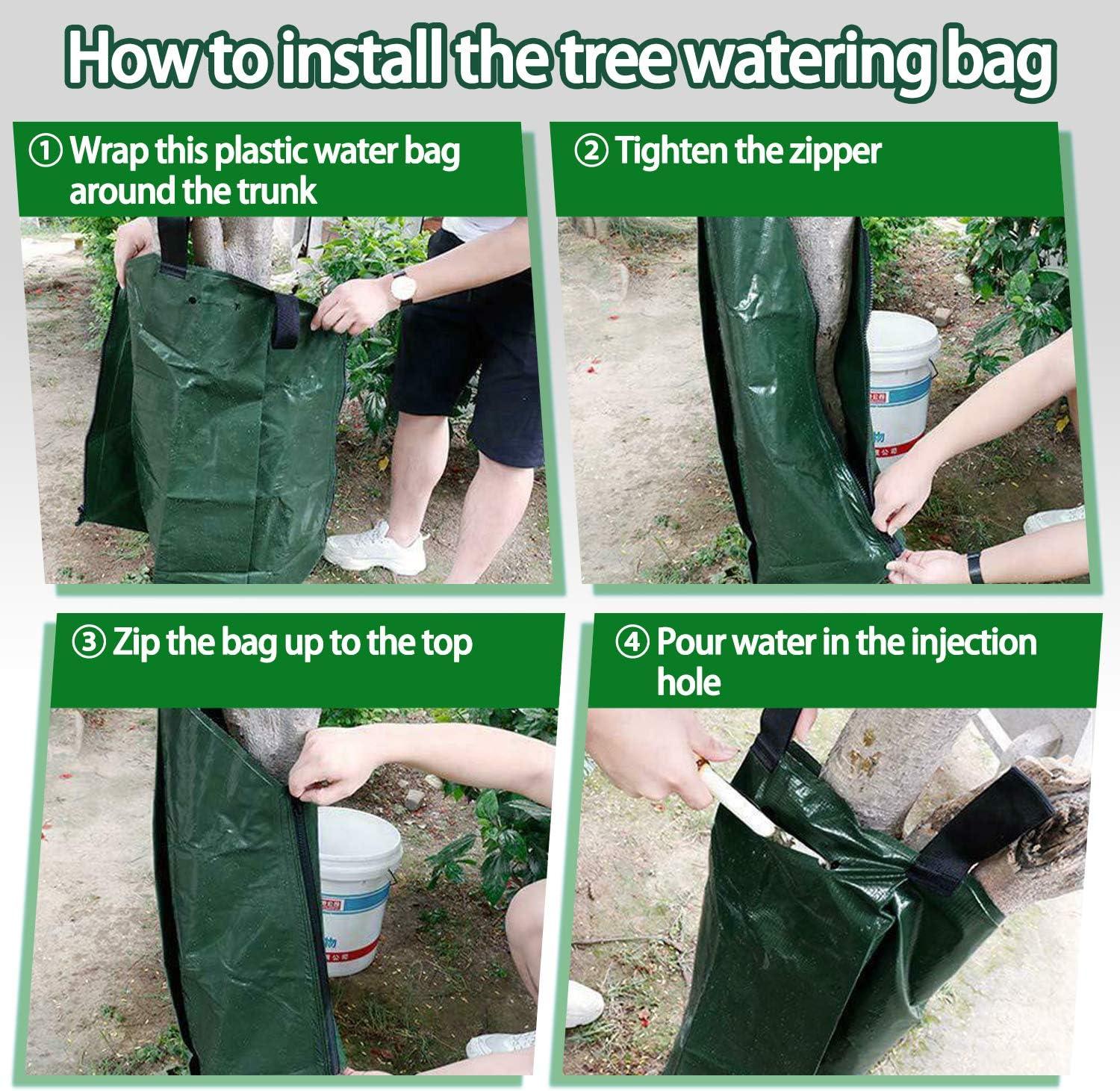 How to install the tree watering bag

① Wrap this plastic water bag around the trunk

② Tighten the zipper

③ Zip the bag up to the top

④ Pour water in the injection hole